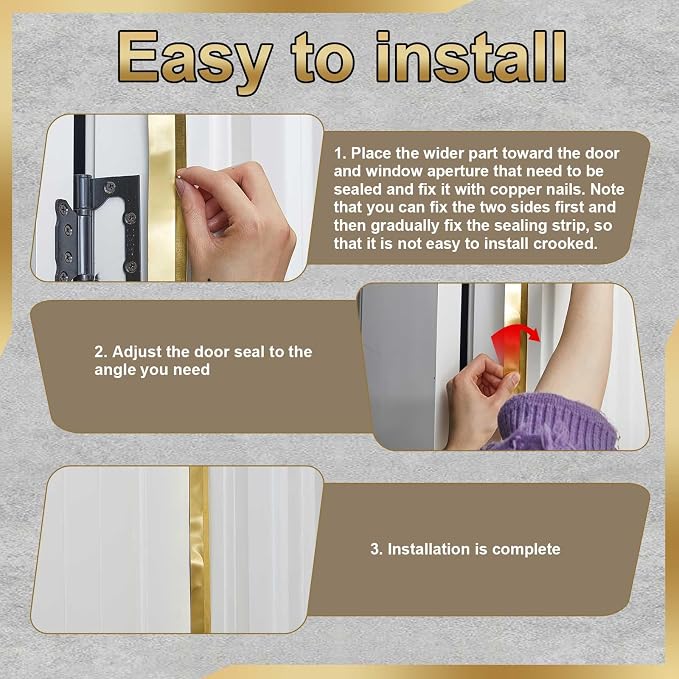 Easy to install

1. Place the wider part toward the door and window aperture that need to be sealed and fix it with copper nails. Note that you can fix the two sides first and then gradually fix the sealing strip, so that it is not easy to install crooked.

2. Adjust the door seal to the angle you need

3. Installation is complete