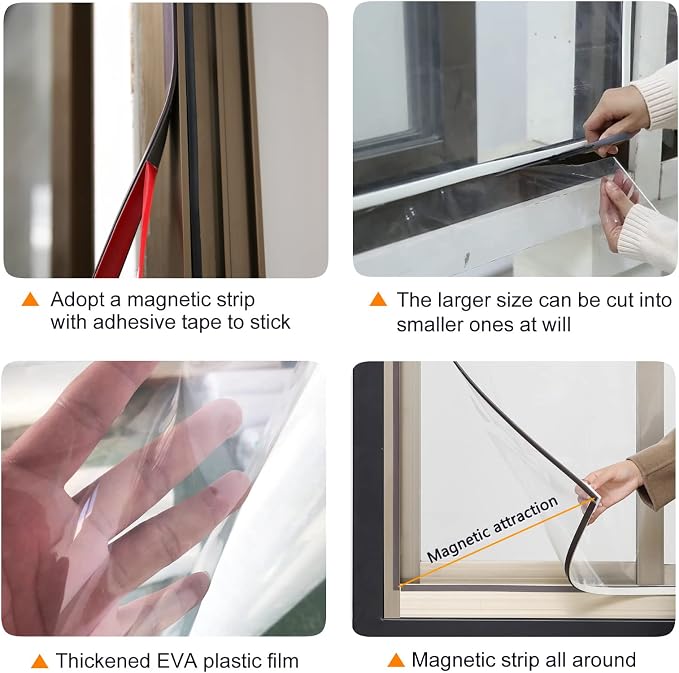 ▲ Adopt a magnetic strip with adhesive tape to stick

▲ The larger size can be cut into smaller ones at will

▲ Thickened EVA plastic film

Magnetic attraction

▲ Magnetic strip all around