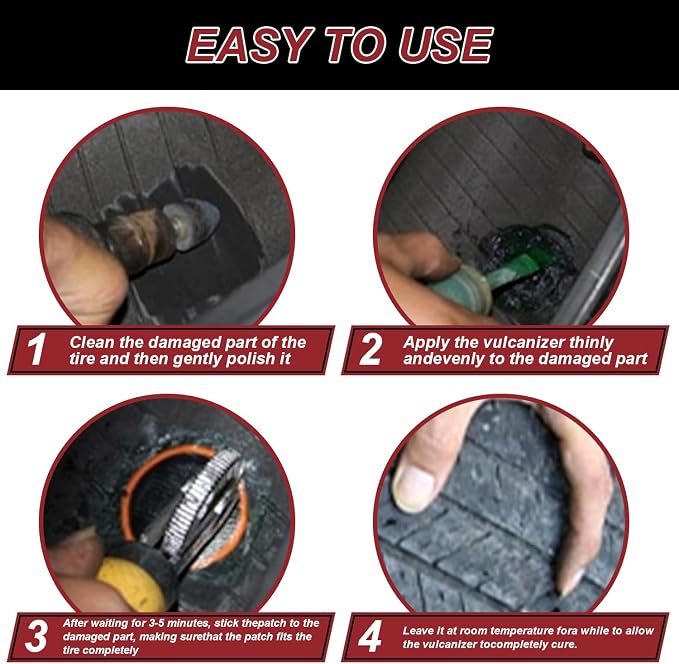 EASY TO USE

1 Clean the damaged part of the tire and then gently polish it

2 Apply the vulcanizer thinly andevenly to the damaged part

3 After waiting for 3-5 minutes, stick thepatch to the damaged part, making surethat the patch fits the tire completely

4 Leave it at room temperature fora while to allow the vulcanizer tocompletely cure.