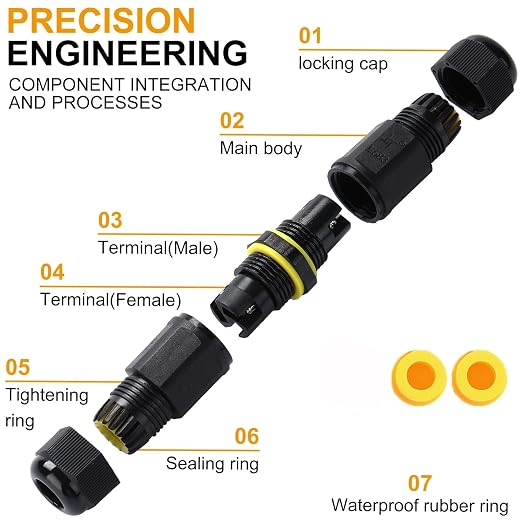 PRECISION
ENGINEERING
COMPONENT INTEGRATION AND PROCESSES

01
locking cap

02
Main body

03
Terminal(Male)

04
Terminal(Female)

05
Tightening ring

06
Sealing ring

07
Waterproof rubber ring