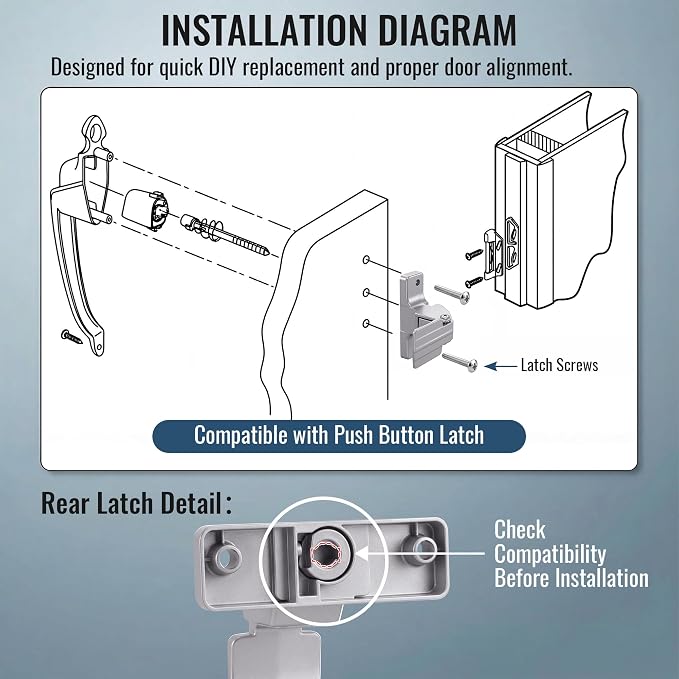 INSTALLATION DIAGRAM

Designed for quick DIY replacement and proper door alignment.

Latch Screws

Compatible with Push Button Latch

Rear Latch Detail:

Check Compatibility Before Installation