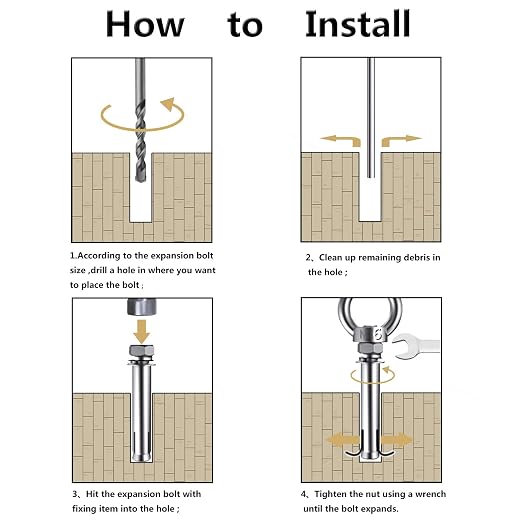 How to Install

1.According to the expansion bolt size ,drill a hole in where you want to place the bolt ;

2、Clean up remaining debris in the hole ;

3、Hit the expansion bolt with fixing item into the hole ;

M6

4、Tighten the nut using a wrench until the bolt expands.