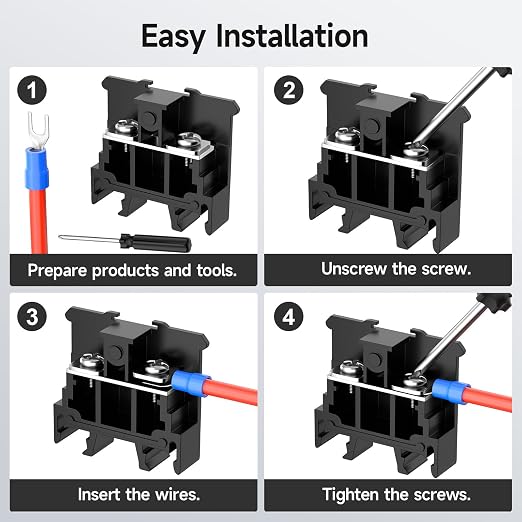 Easy Installation

1

Prepare products and tools.

2

Unscrew the screw.

3

Insert the wires.

4

Tighten the screws.