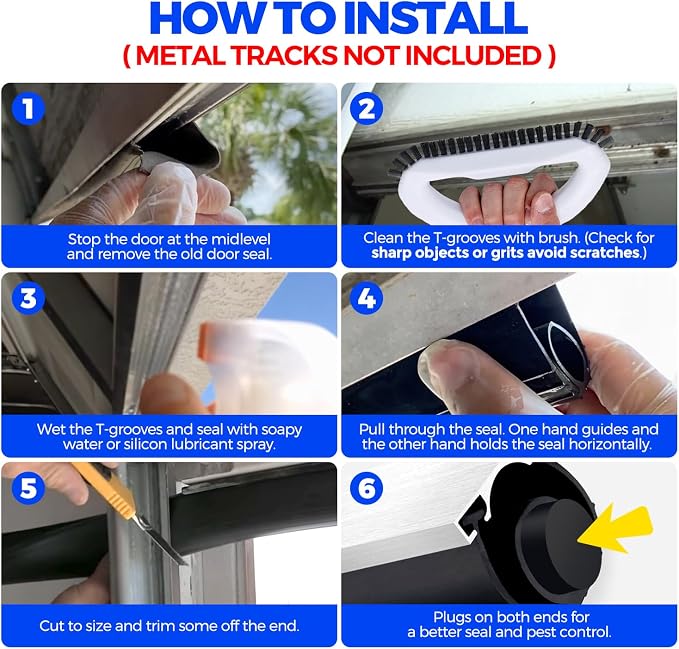 HOW TO INSTALL
( METAL TRACKS NOT INCLUDED )

1
Stop the door at the midlevel and remove the old door seal.

2
Clean the T-grooves with brush. (Check for sharp objects or grits avoid scratches.)

3
Wet the T-grooves and seal with soapy water or silicon lubricant spray.

4
Pull through the seal. One hand guides and the other hand holds the seal horizontally.

5
Cut to size and trim some off the end.

6
Plugs on both ends for a better seal and pest control.