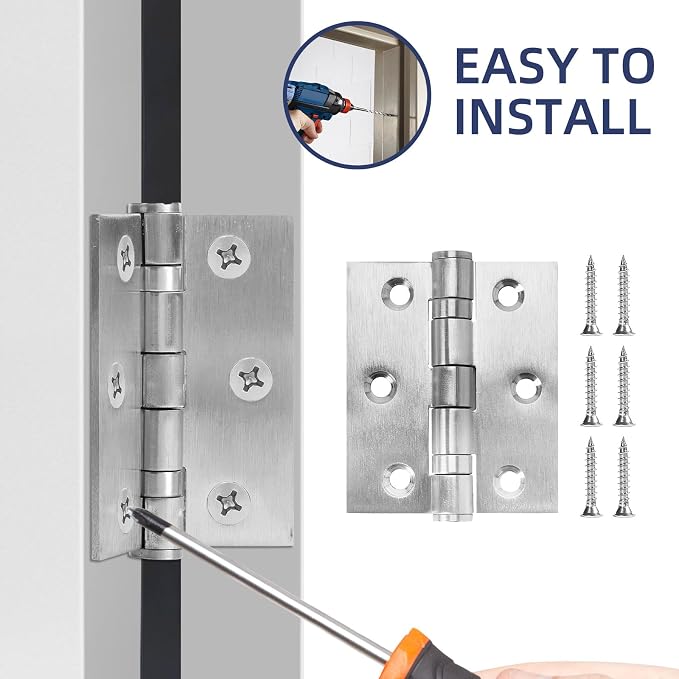 EASY TO INSTALL