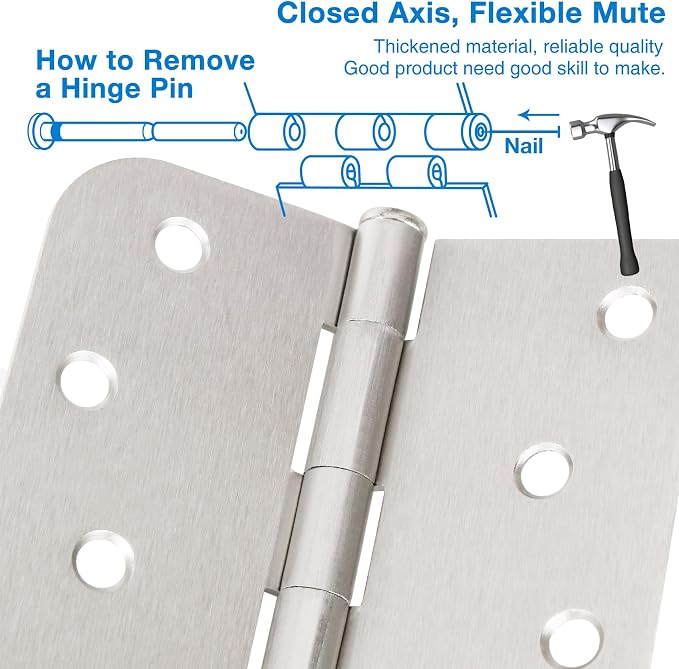 Closed Axis, Flexible Mute

Thickened material, reliable quality
Good product need good skill to make.

How to Remove a Hinge Pin

Nail