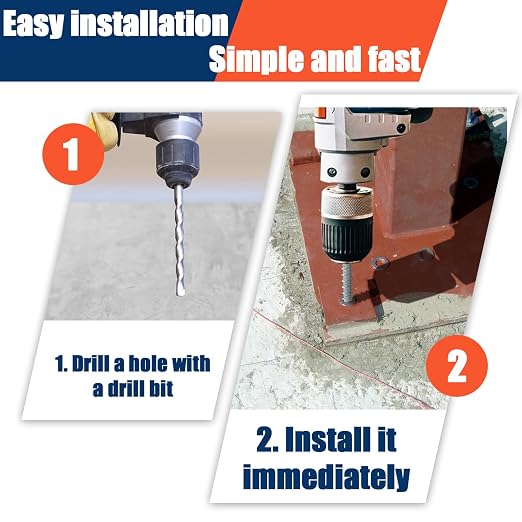 Easy installation

Simple and fast

1

1. Drill a hole with a drill bit

2

2. Install it immediately