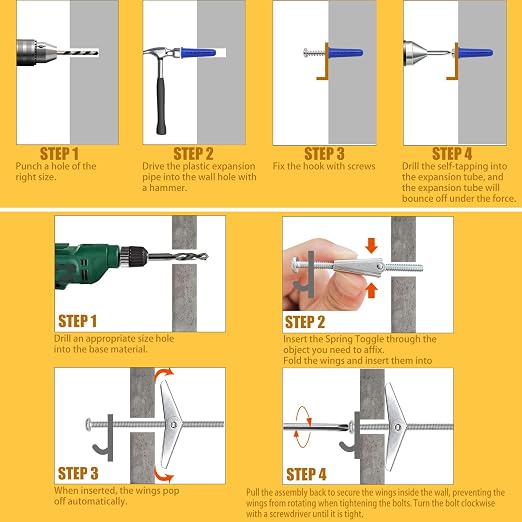 STEP 1
Punch a hole of the right size.

STEP 2
Drive the plastic expansion pipe into the wall hole with a hammer.

STEP 3
Fix the hook with screws

STEP 4
Drill the self-tapping into the expansion tube, and the expansion tube will bounce off under the force.

STEP 1
Drill an appropriate size hole into the base material.

STEP 2
Insert the Spring Toggle through the object you need to affix.
Fold the wings and insert them into

STEP 3
When inserted, the wings pop off automatically.

STEP 4
Pull the assembly back to secure the wings inside the wall, preventing the wings from rotating when tightening the bolts. Turn the bolt clockwise with a screwdriver until it is tight.