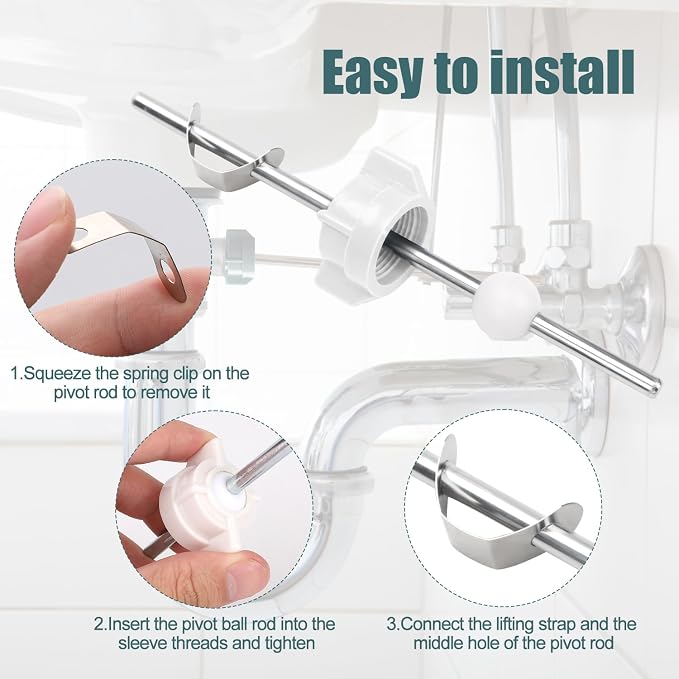 Easy to install

1.Squeeze the spring clip on the pivot rod to remove it

2.Insert the pivot ball rod into the sleeve threads and tighten

3.Connect the lifting strap and the middle hole of the pivot rod