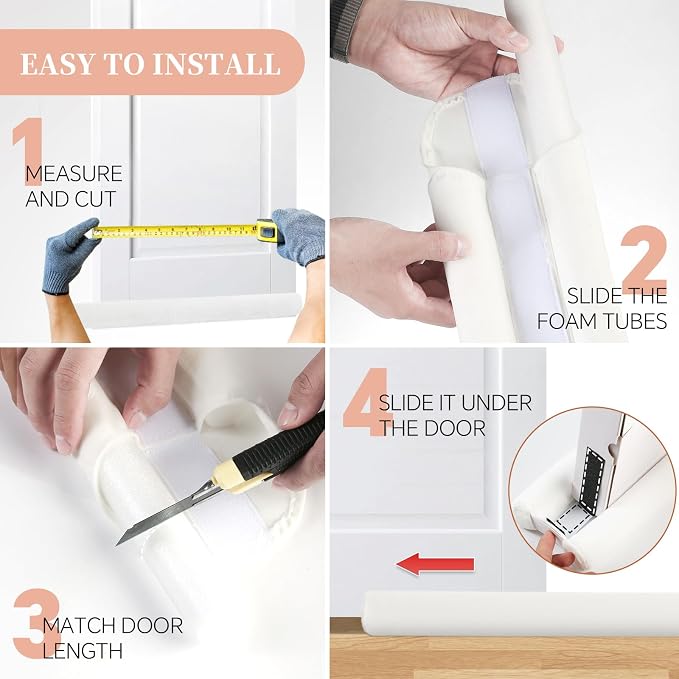 EASY TO INSTALL

1 MEASURE AND CUT

2 SLIDE THE FOAM TUBES

3 MATCH DOOR LENGTH

4 SLIDE IT UNDER THE DOOR