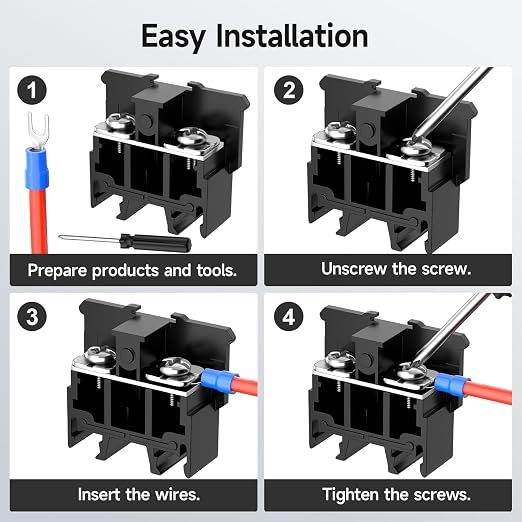 Easy Installation

1

Prepare products and tools.

2

Unscrew the screw.

3

Insert the wires.

4

Tighten the screws.