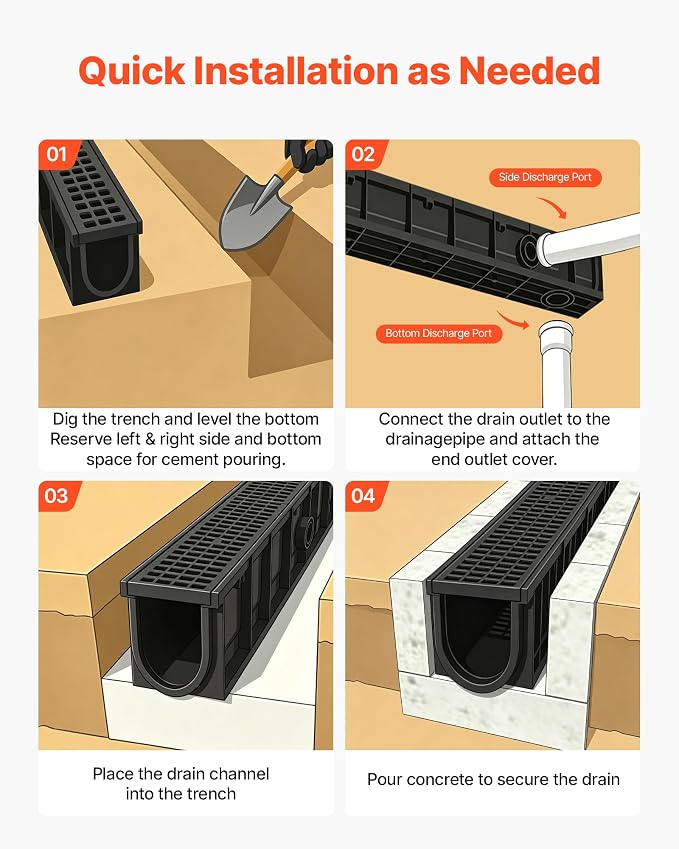 Quick Installation as Needed

01

Dig the trench and level the bottom Reserve left & right side and bottom space for cement pouring.

02

Side Discharge Port

Bottom Discharge Port

Connect the drain outlet to the drainagepipe and attach the end outlet cover.

03

Place the drain channel into the trench

04

Pour concrete to secure the drain