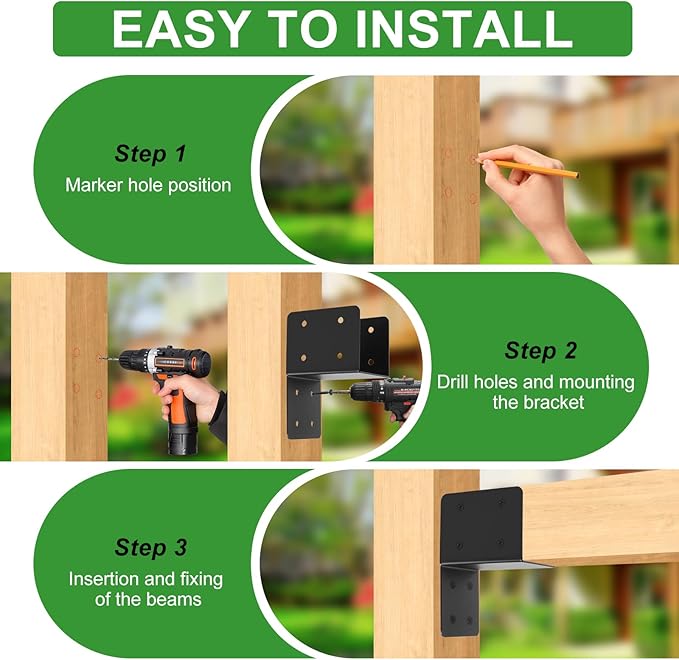 EASY TO INSTALL

Step 1
Marker hole position

Step 2
Drill holes and mounting the bracket

Step 3
Insertion and fixing of the beams