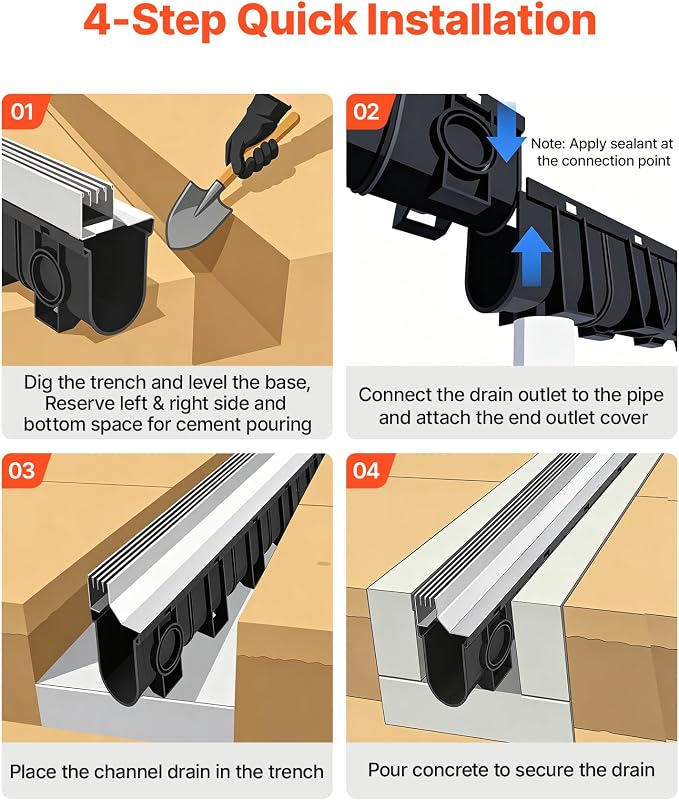 4-Step Quick Installation

01

Dig the trench and level the base, Reserve left & right side and bottom space for cement pouring

02

Note: Apply sealant at the connection point

Connect the drain outlet to the pipe and attach the end outlet cover

03

Place the channel drain in the trench

04

Pour concrete to secure the drain