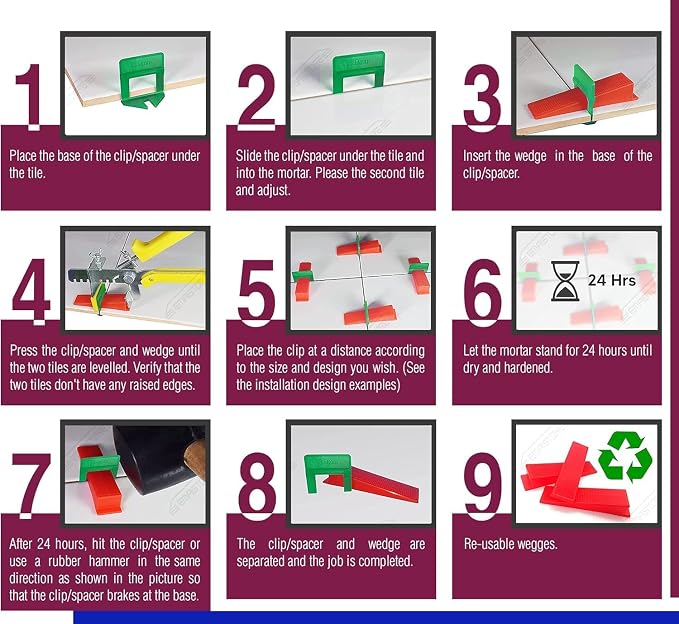 1

Place the base of the clip/spacer under the tile.

2

Slide the clip/spacer under the tile and into the mortar. Please the second tile and adjust.

3

Insert the wedge in the base of the clip/spacer.

4

Press the clip/spacer and wedge until the two tiles are levelled. Verify that the two tiles don't have any raised edges.

5

Place the clip at a distance according to the size and design you wish. (See the installation design examples)

6

24 Hrs

Let the mortar stand for 24 hours until dry and hardened.

7

After 24 hours, hit the clip/spacer or use a rubber hammer in the same direction as shown in the picture so that the clip/spacer brakes at the base.

8

The clip/spacer and wedge are separated and the job is completed.

9

Re-usable wegges.