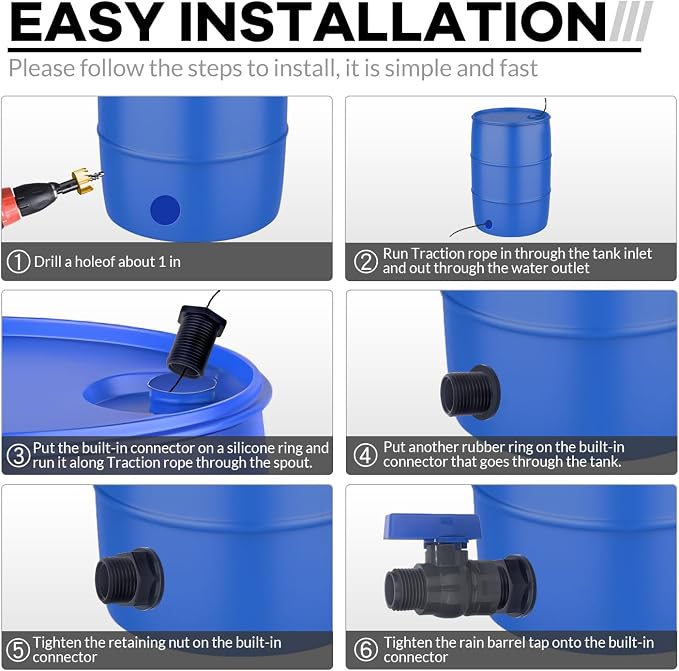 EASY INSTALLATION

Please follow the steps to install, it is simple and fast

① Drill a holeof about 1 in

② Run Traction rope in through the tank inlet and out through the water outlet

③ Put the built-in connector on a silicone ring and run it along Traction rope through the spout.

④ Put another rubber ring on the built-in connector that goes through the tank.

⑤ Tighten the retaining nut on the built-in connector

⑥ Tighten the rain barrel tap onto the built-in connector