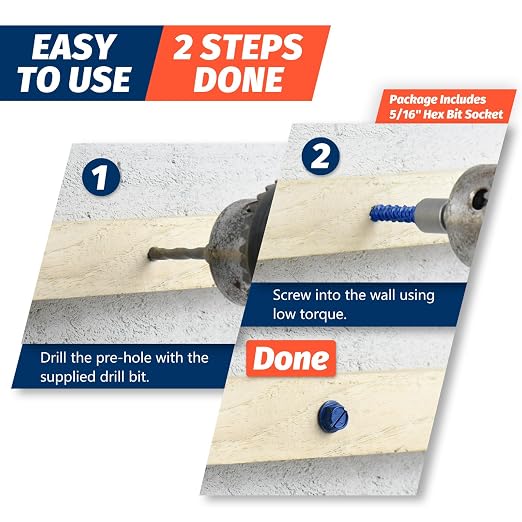 EASY TO USE

2 STEPS DONE

Package Includes 5/16" Hex Bit Socket

1

Drill the pre-hole with the supplied drill bit.

2

Screw into the wall using low torque.

Done