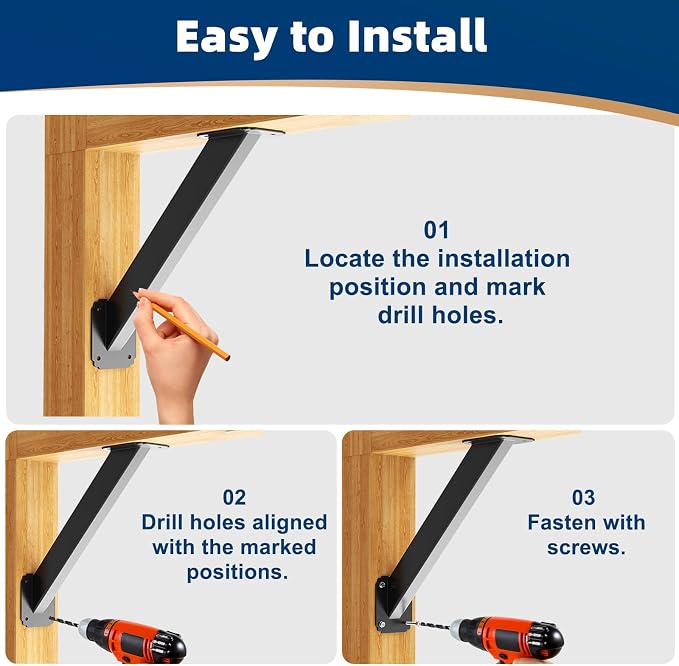 Easy to Install

01
Locate the installation position and mark drill holes.

02
Drill holes aligned with the marked positions.

03
Fasten with screws.