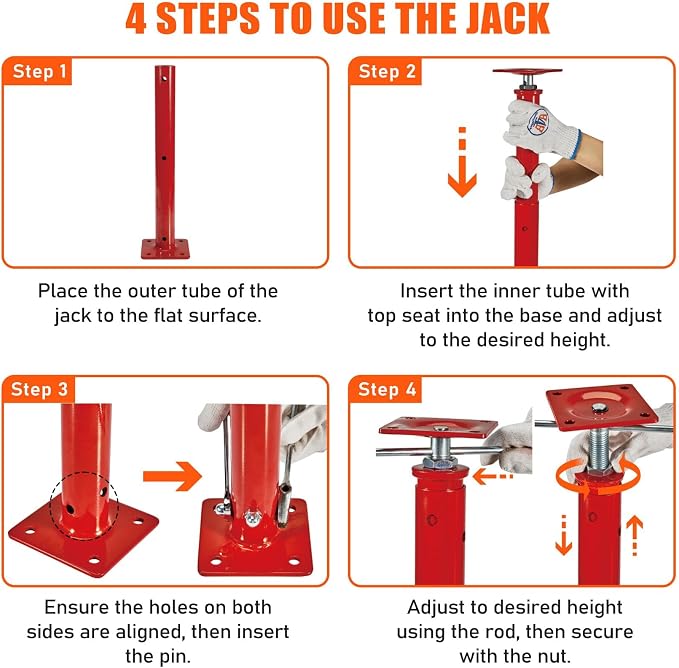 4 STEPS TO USE THE JACK

Step 1

Place the outer tube of the jack to the flat surface.

Step 2

Insert the inner tube with top seat into the base and adjust to the desired height.

Step 3

Ensure the holes on both sides are aligned, then insert the pin.

Step 4

Adjust to desired height using the rod, then secure with the nut.