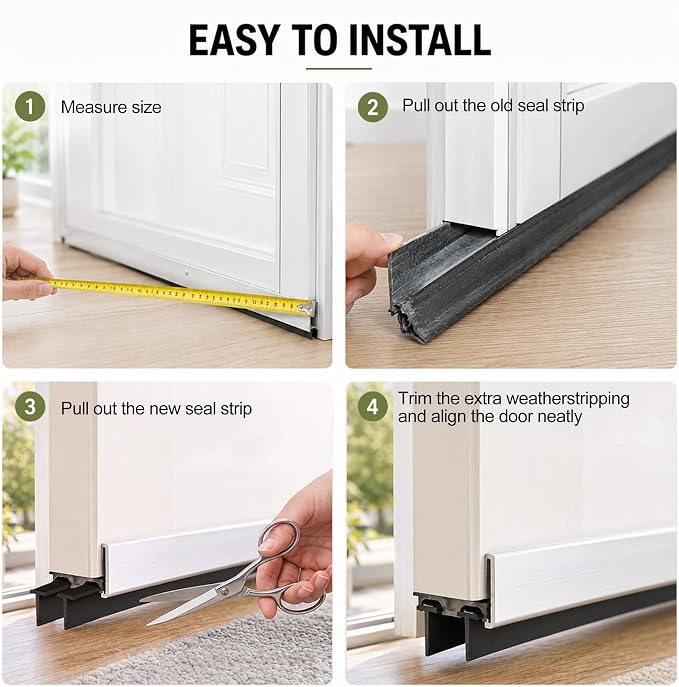 EASY TO INSTALL

1 Measure size

2 Pull out the old seal strip

3 Pull out the new seal strip

4 Trim the extra weatherstripping and align the door neatly