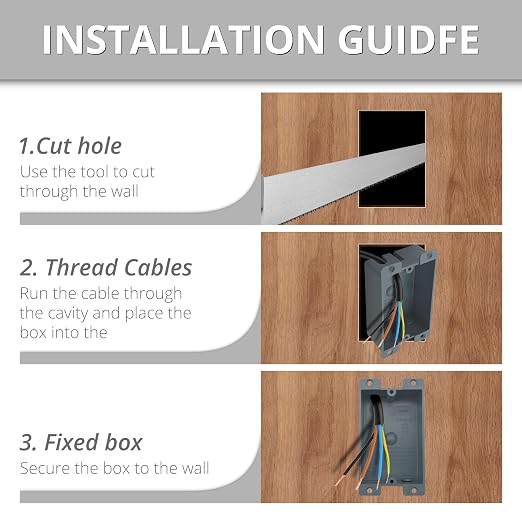 INSTALLATION GUIDFE

1.Cut hole
Use the tool to cut through the wall

2. Thread Cables
Run the cable through the cavity and place the box into the

3. Fixed box
Secure the box to the wall