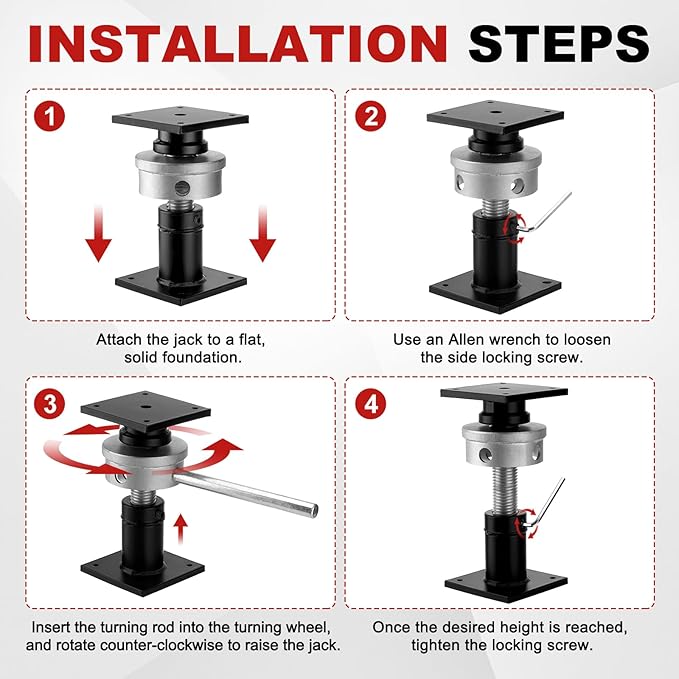 INSTALLATION STEPS

1

Attach the jack to a flat, solid foundation.

2

Use an Allen wrench to loosen the side locking screw.

3

Insert the turning rod into the turning wheel, and rotate counter-clockwise to raise the jack.

4

Once the desired height is reached, tighten the locking screw.