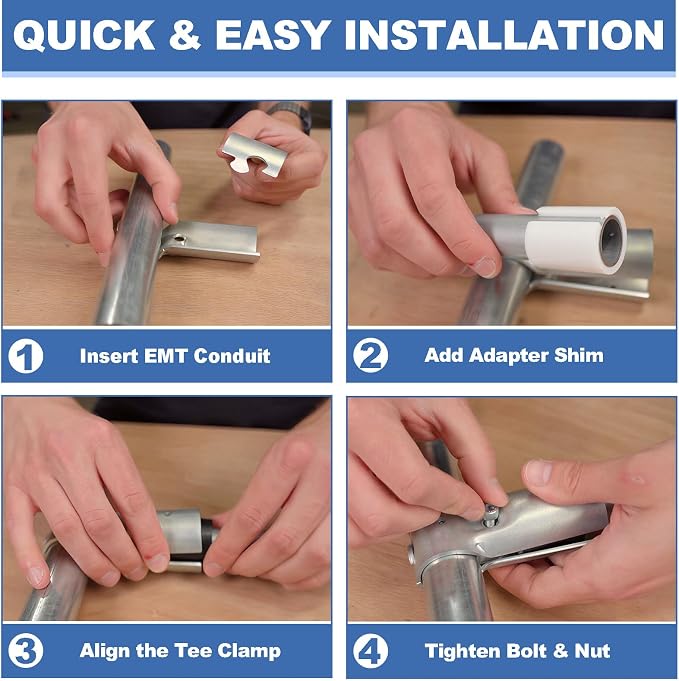 QUICK & EASY INSTALLATION

1 Insert EMT Conduit

2 Add Adapter Shim

3 Align the Tee Clamp

4 Tighten Bolt & Nut