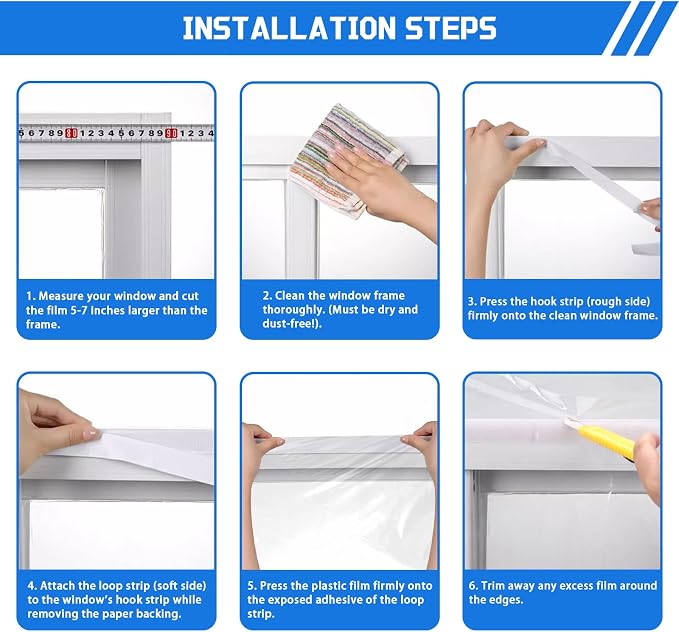 INSTALLATION STEPS

5 6 7 8 9 80 1 2 3 4 5 6 7 8 9 90 1 2 3 4

1. Measure your window and cut the film 5-7 inches larger than the frame.

2. Clean the window frame thoroughly. (Must be dry and dust-free!).

3. Press the hook strip (rough side) firmly onto the clean window frame.

4. Attach the loop strip (soft side) to the window's hook strip while removing the paper backing.

5. Press the plastic film firmly onto the exposed adhesive of the loop strip.

6. Trim away any excess film around the edges.