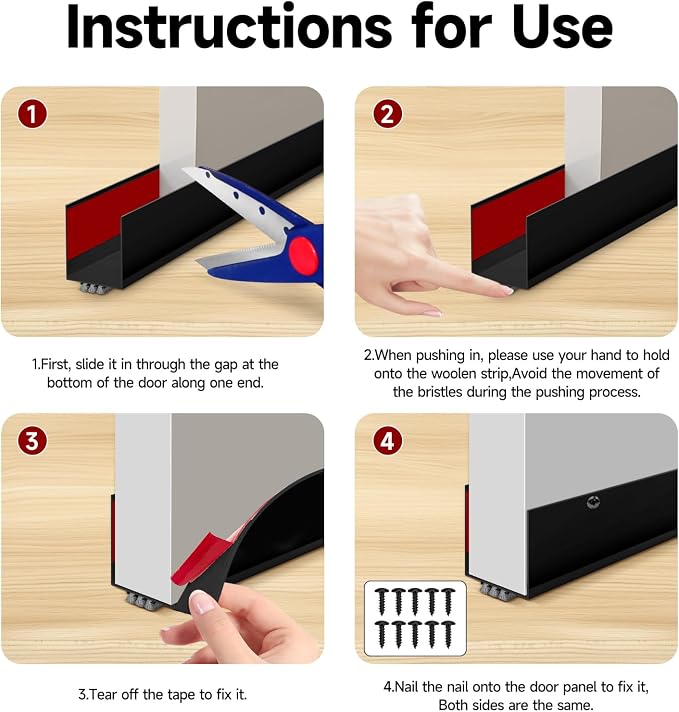 Instructions for Use

1

1.First, slide it in through the gap at the bottom of the door along one end.

2

2.When pushing in, please use your hand to hold onto the woolen strip,Avoid the movement of the bristles during the pushing process.

3

3.Tear off the tape to fix it.

4

4.Nail the nail onto the door panel to fix it, Both sides are the same.