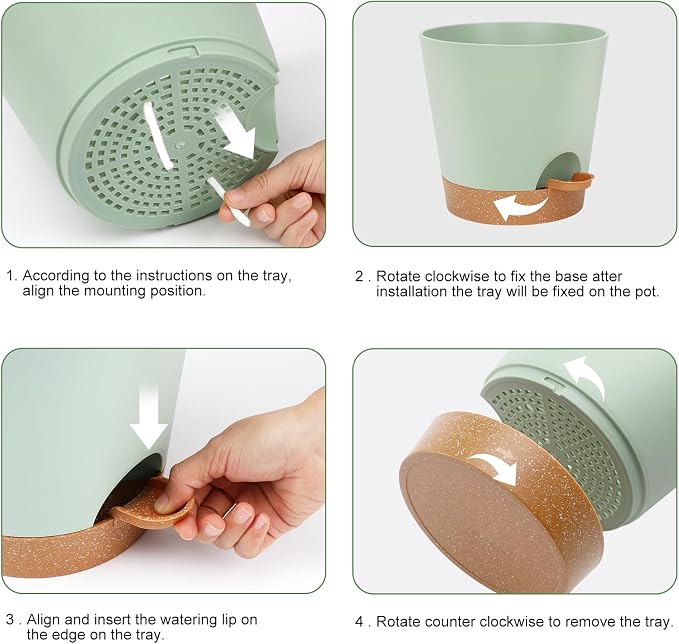 1. According to the instructions on the tray, align the mounting position.

2 . Rotate clockwise to fix the base atter installation the tray will be fixed on the pot.

3 . Align and insert the watering lip on the edge on the tray.

4 . Rotate counter clockwise to remove the tray.