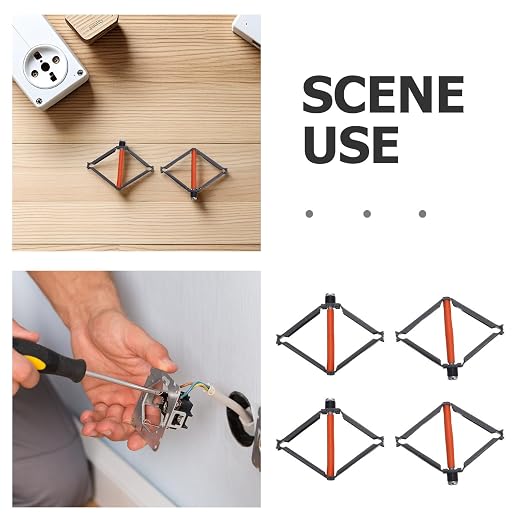 SCENE USE