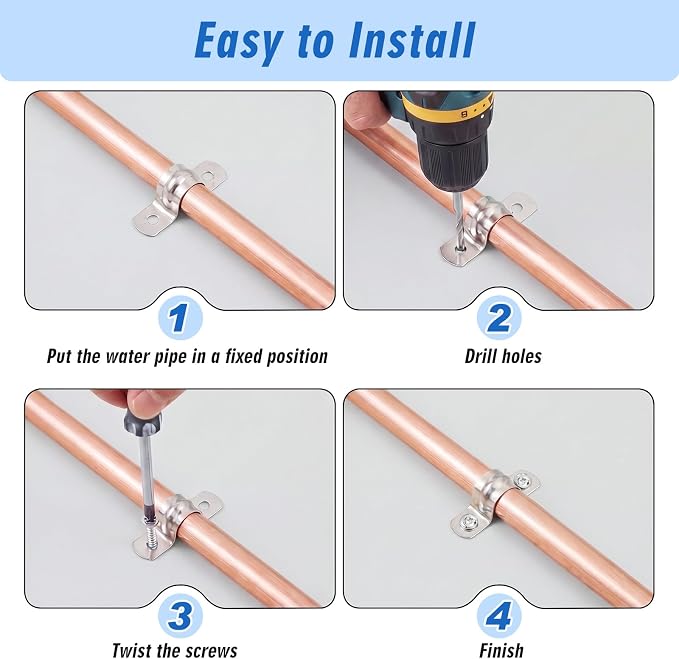 Easy to Install

1
Put the water pipe in a fixed position

2
Drill holes

3
Twist the screws

4
Finish