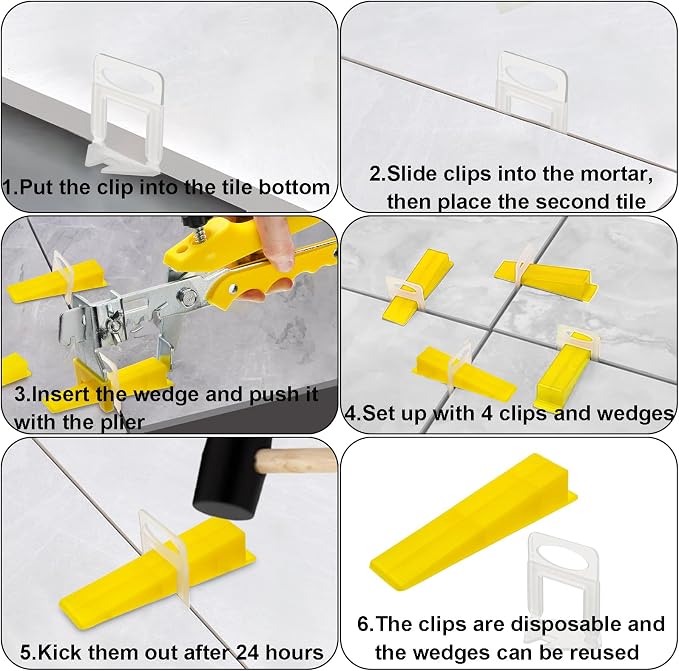 1.Put the clip into the tile bottom

2.Slide clips into the mortar, then place the second tile

3.Insert the wedge and push it with the plier

4.Set up with 4 clips and wedges

5.Kick them out after 24 hours

6.The clips are disposable and the wedges can be reused