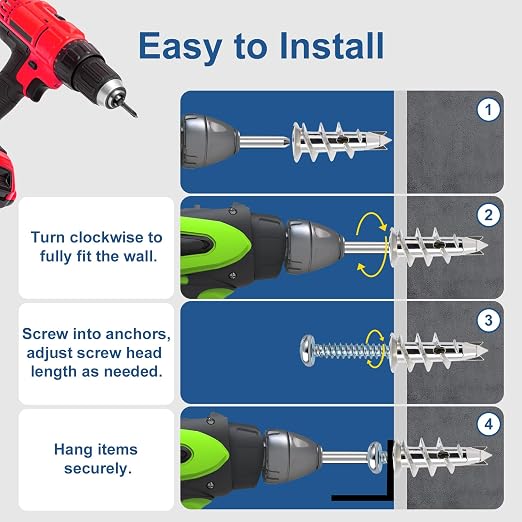 Easy to Install

1

Turn clockwise to fully fit the wall.

2

Screw into anchors, adjust screw head length as needed.

3

Hang items securely.

4