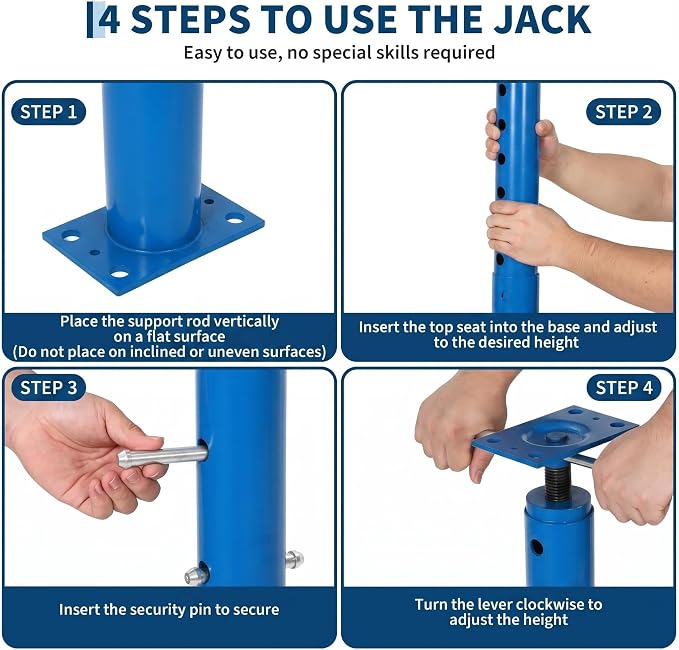 4 STEPS TO USE THE JACK
Easy to use, no special skills required

STEP 1

Place the support rod vertically on a flat surface
(Do not place on inclined or uneven surfaces)

STEP 2

Insert the top seat into the base and adjust to the desired height

STEP 3

Insert the security pin to secure

STEP 4

Turn the lever clockwise to adjust the height