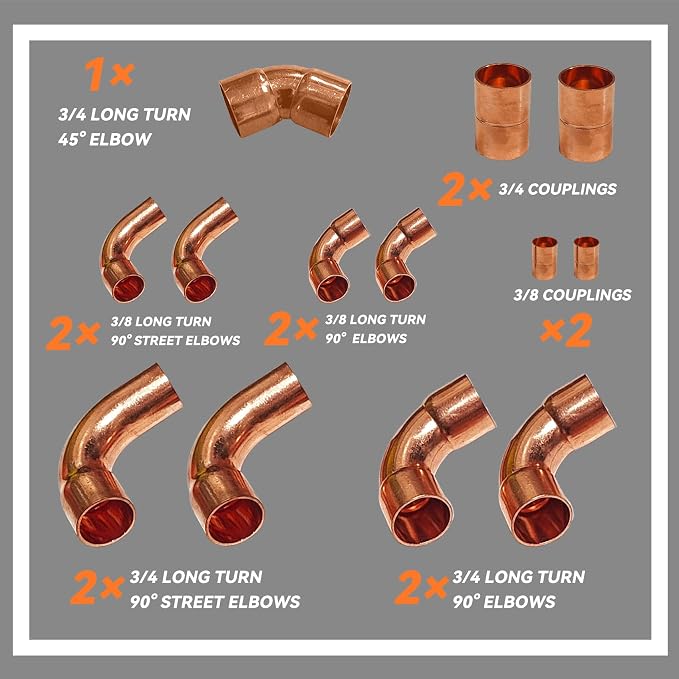 1×
3/4 LONG TURN
45° ELBOW

2× 3/4 COUPLINGS

2× 3/8 LONG TURN
90° STREET ELBOWS

2× 3/8 LONG TURN
90° ELBOWS

3/8 COUPLINGS
×2

2× 3/4 LONG TURN
90° STREET ELBOWS

2× 3/4 LONG TURN
90° ELBOWS