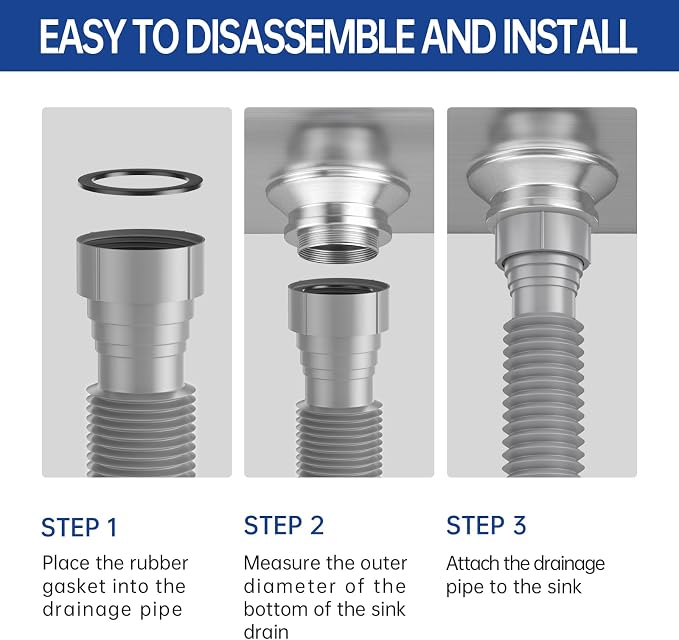 EASY TO DISASSEMBLE AND INSTALL

STEP 1

Place the rubber gasket into the drainage pipe

STEP 2

Measure the outer diameter of the bottom of the sink drain

STEP 3

Attach the drainage pipe to the sink