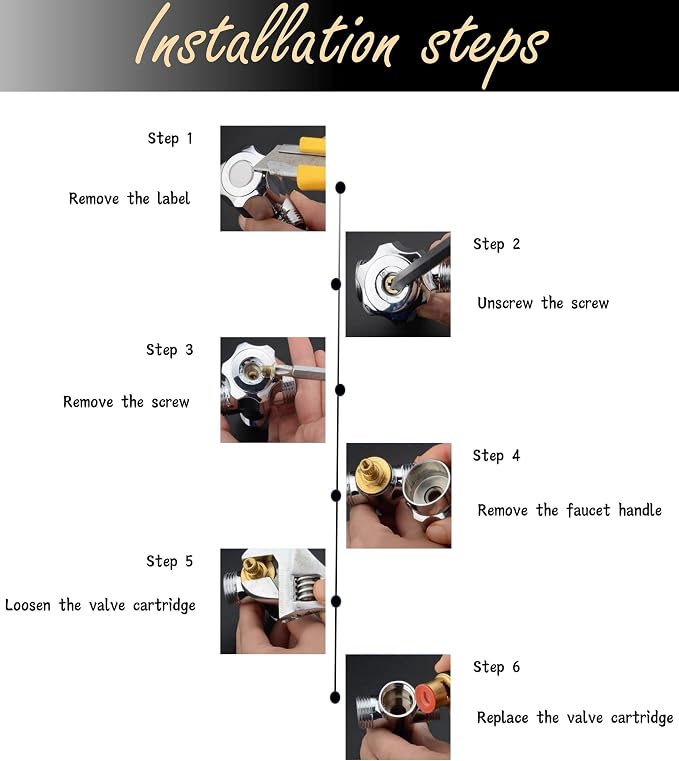 Installation steps

Step 1

Remove the label

Step 2

Unscrew the screw

Step 3

Remove the screw

Step 4

Remove the faucet handle

Step 5

Loosen the valve cartridge

Step 6

Replace the valve cartridge