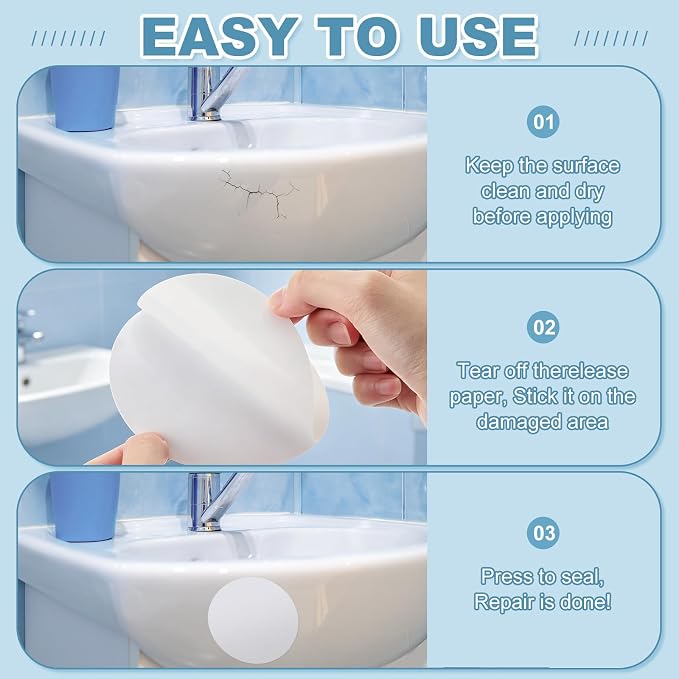 EASY TO USE

01

Keep the surface clean and dry before applying

02

Tear off therelease paper, Stick it on the damaged area

03

Press to seal, Repair is done!