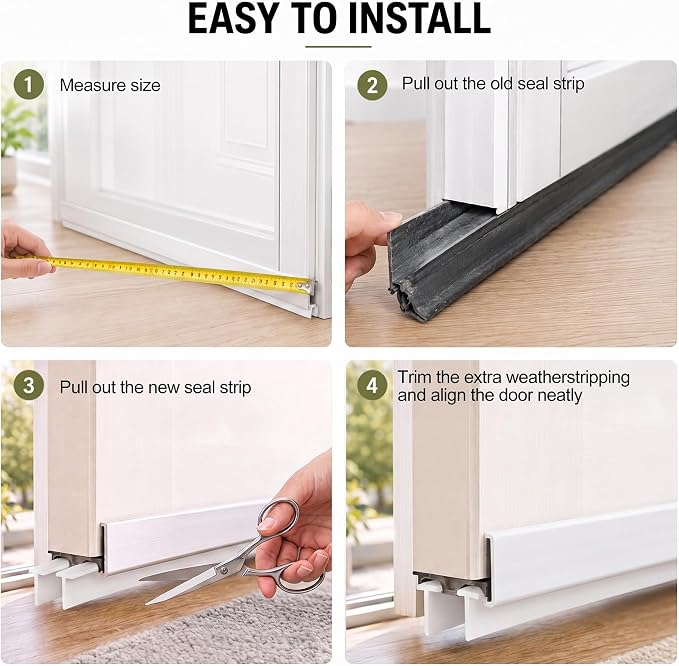 EASY TO INSTALL

1 Measure size

2 Pull out the old seal strip

3 Pull out the new seal strip

4 Trim the extra weatherstripping and align the door neatly