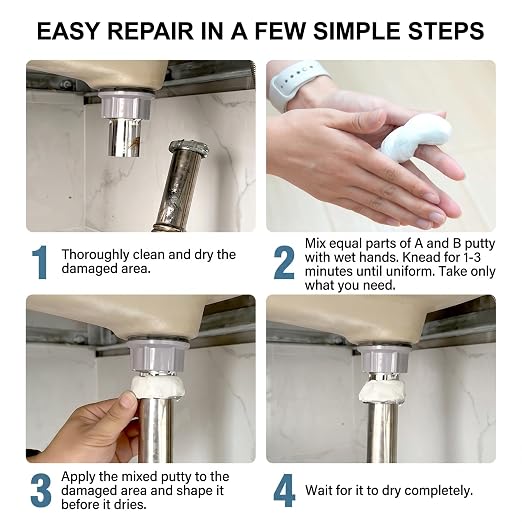 EASY REPAIR IN A FEW SIMPLE STEPS

1 Thoroughly clean and dry the damaged area.

2 Mix equal parts of A and B putty with wet hands. Knead for 1-3 minutes until uniform. Take only what you need.

3 Apply the mixed putty to the damaged area and shape it before it dries.

4 Wait for it to dry completely.