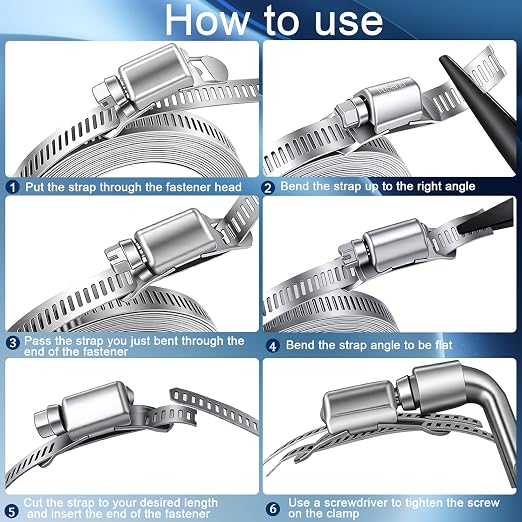 How to use

1 Put the strap through the fastener head

2 Bend the strap up to the right angle

3 Pass the strap you just bent through the end of the fastener

4 Bend the strap angle to be flat

5 Cut the strap to your desired length and insert the end of the fastener

6 Use a screwdriver to tighten the screw on the clamp