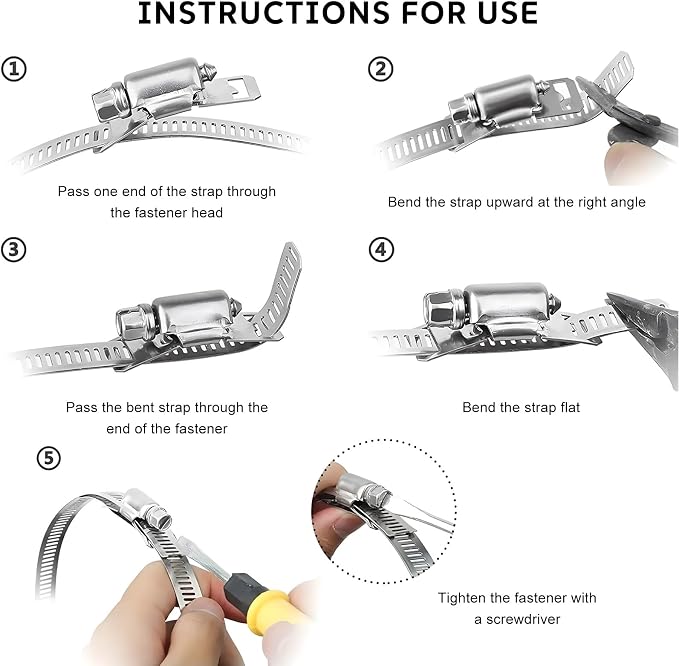 INSTRUCTIONS FOR USE

①

Pass one end of the strap through the fastener head

②

Bend the strap upward at the right angle

③

Pass the bent strap through the end of the fastener

④

Bend the strap flat

⑤

Tighten the fastener with a screwdriver