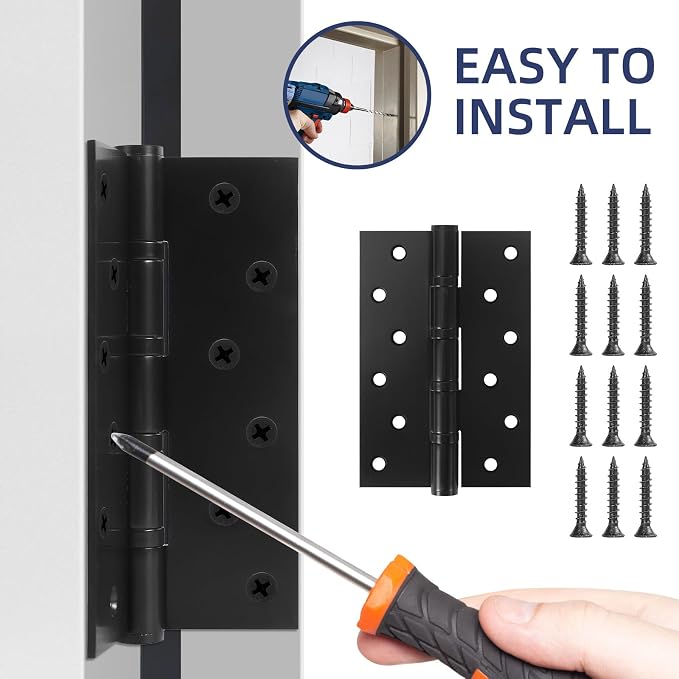 EASY TO INSTALL