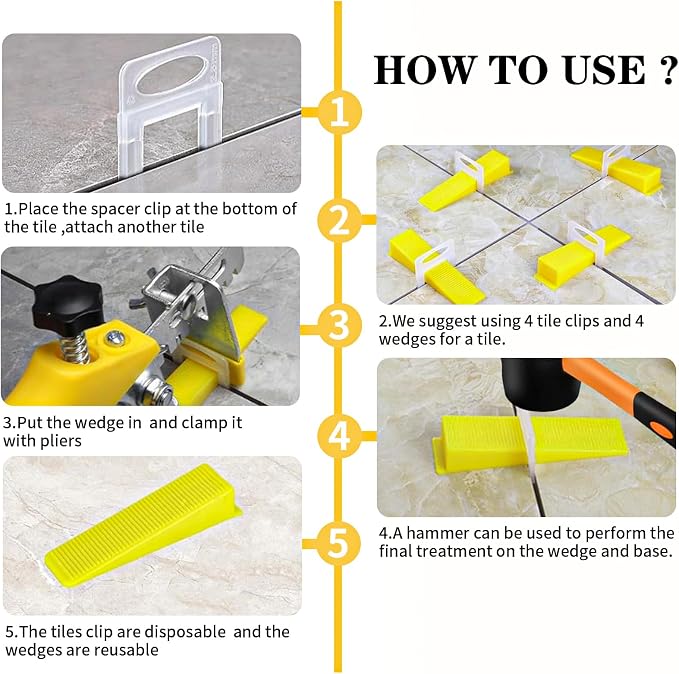 HOW TO USE ?

1

1.Place the spacer clip at the bottom of the tile ,attach another tile

2

2.We suggest using 4 tile clips and 4 wedges for a tile.

3

3.Put the wedge in  and clamp it with pliers

4

4.A hammer can be used to perform the final treatment on the wedge and base.

5

5.The tiles clip are disposable  and the wedges are reusable