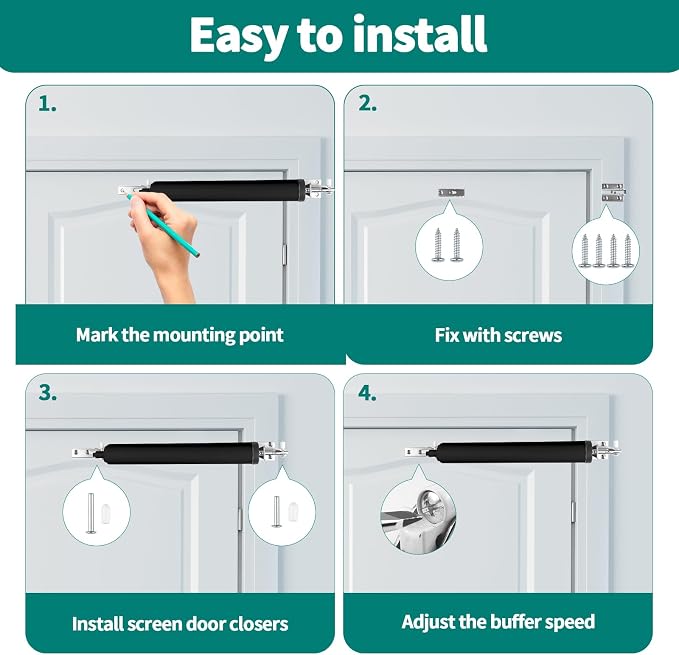 Easy to install

1.

Mark the mounting point

2.

Fix with screws

3.

Install screen door closers

4.

Adjust the buffer speed