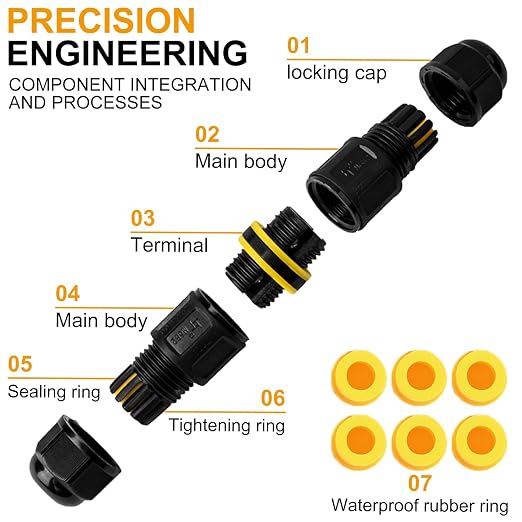 PRECISION ENGINEERING

COMPONENT INTEGRATION AND PROCESSES

01
locking cap

02
Main body

03
Terminal

04
Main body

05
Sealing ring

06
Tightening ring

07
Waterproof rubber ring