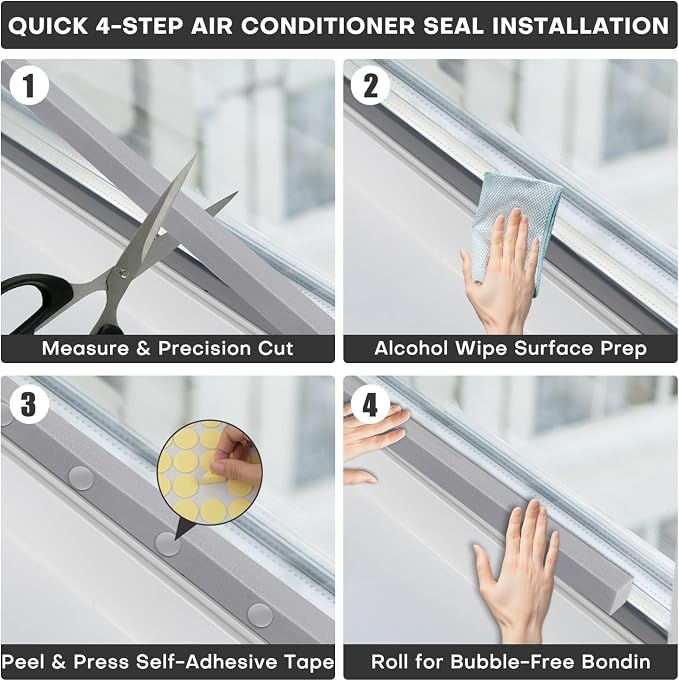 QUICK 4-STEP AIR CONDITIONER SEAL INSTALLATION

1

Measure & Precision Cut

2

Alcohol Wipe Surface Prep

3

Peel & Press Self-Adhesive Tape

4

Roll for Bubble-Free Bondin