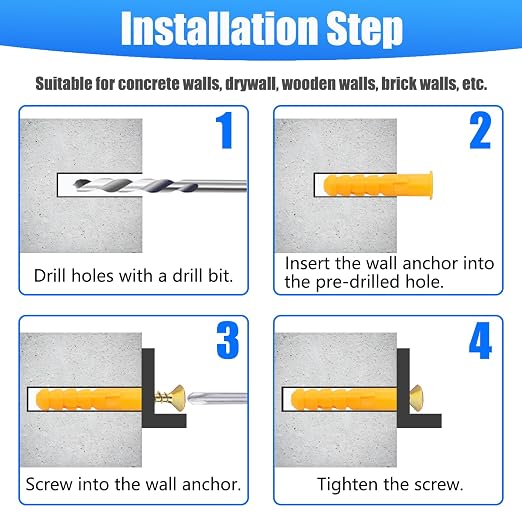 Installation Step

Suitable for concrete walls, drywall, wooden walls, brick walls, etc.

1

Drill holes with a drill bit.

2

Insert the wall anchor into the pre-drilled hole.

3

Screw into the wall anchor.

4

Tighten the screw.