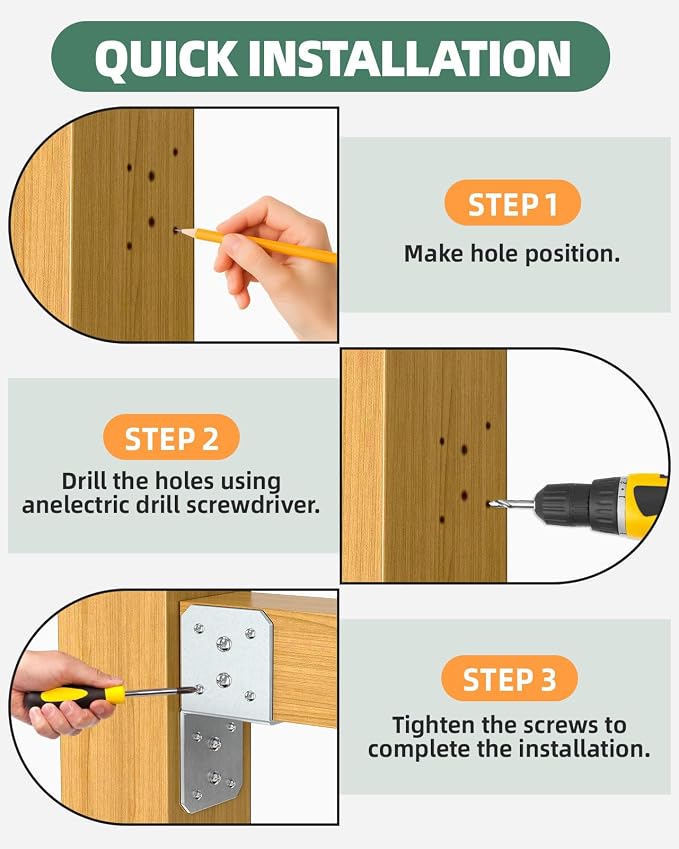 QUICK INSTALLATION

STEP 1

Make hole position.

STEP 2

Drill the holes using anelectric drill screwdriver.

STEP 3

Tighten the screws to complete the installation.